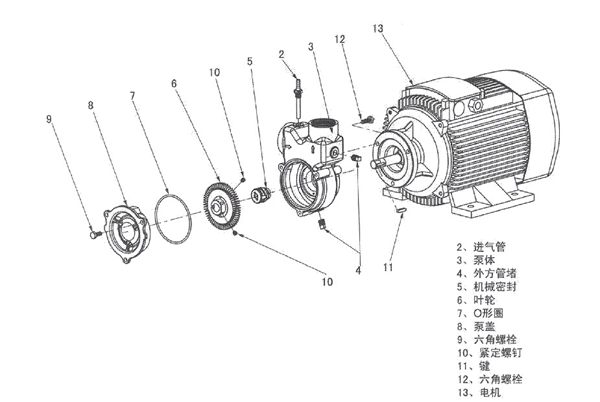 13
12
3
2
5
10
6
7
8
9
10
4
11

2、进气管
3、泵体
4、外方管堵
5、机械密封
6、叶轮
7、O形圈
8、泵盖
9、六角螺栓
10、紧定螺钉
11、键
12、六角螺栓
13、电机